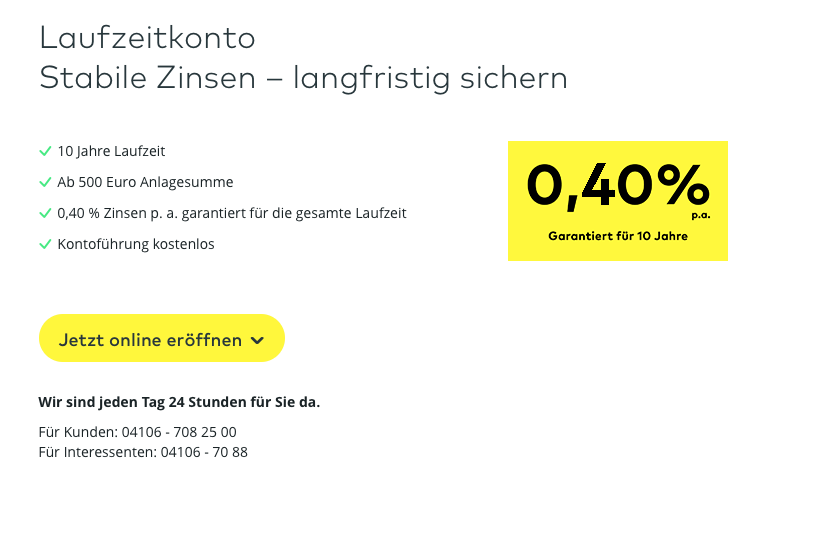 Laufzeitkonto
Stabile Zinsen – langfristig sichern

10 Jahre Laufzeit
Ab 500 Euro Anlagesumme
0,40 % Zinsen p. a. garantiert für die gesamte Laufzeit
Kontoführung kostenlos

0,40%
p.a.
Garantiert für 10 Jahre

Jetzt online eröffnen

Wir sind jeden Tag 24 Stunden für Sie da.

Für Kunden: 04106 - 708 25 00
Für Interessenten: 04106 - 70 88